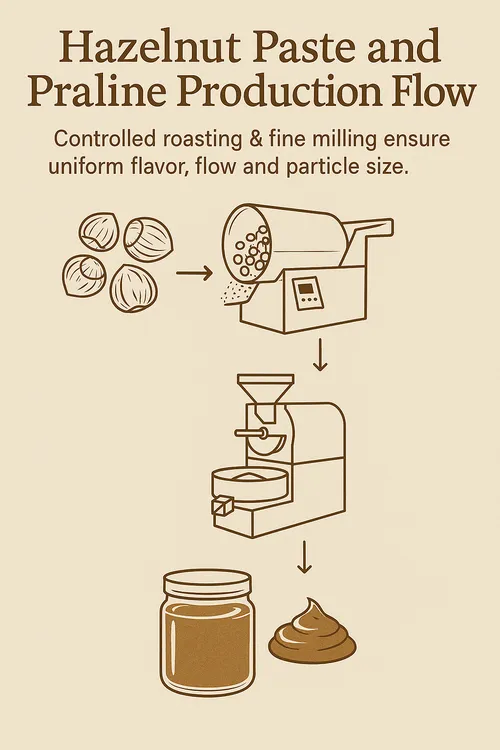 Hazelnut Paste and Praline Production Flow

Controlled roasting & fine milling ensure uniform flavor, flow and particle size.